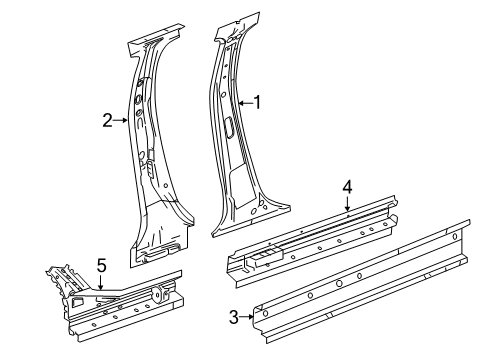 2
1
4
5
3