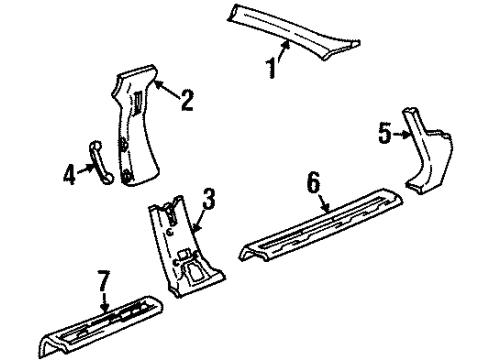 1
2
5
4
3
6
7