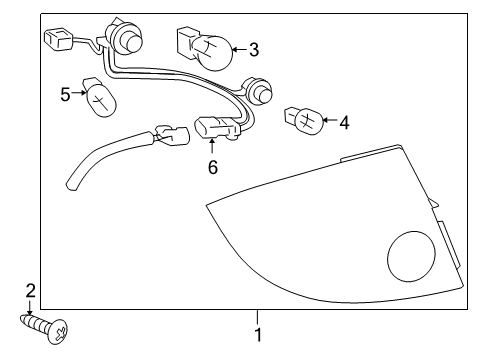 3
5
4
6
2
1