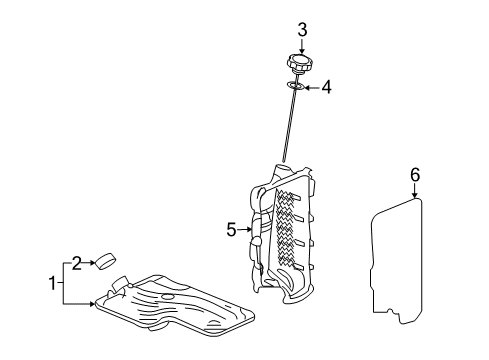 3
4
6
5
2
1