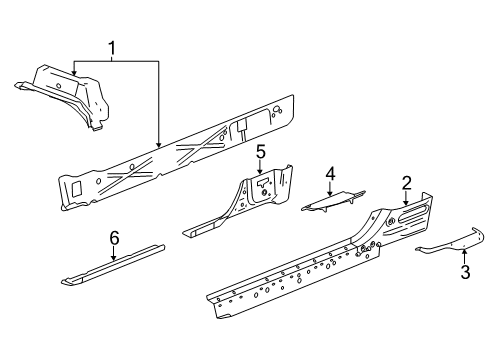 1
5
4
2
6
3