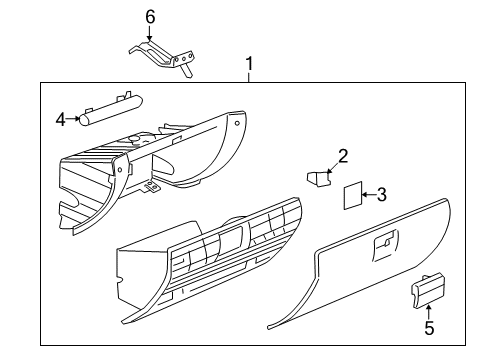 6
1
4
2
3
5