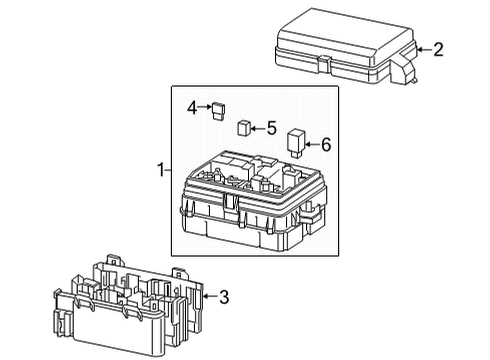 2
4
5
6
1
3