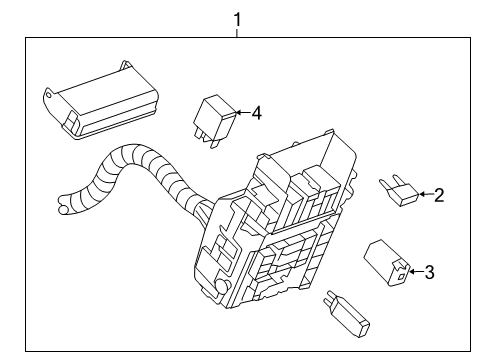 1

4

2

3