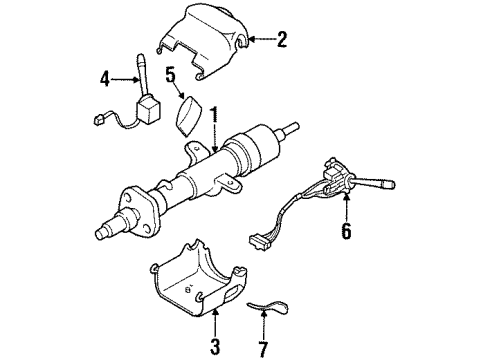 2
4
5
1
6
3
7