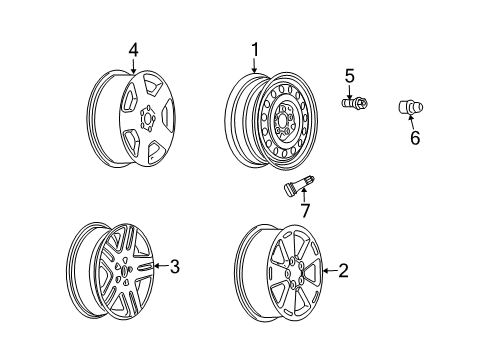 4
1
5
6
7
3
2