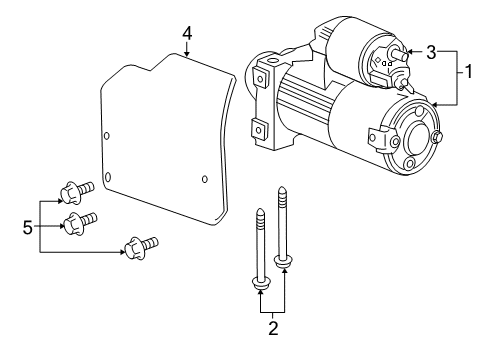 4
3
1
5
2