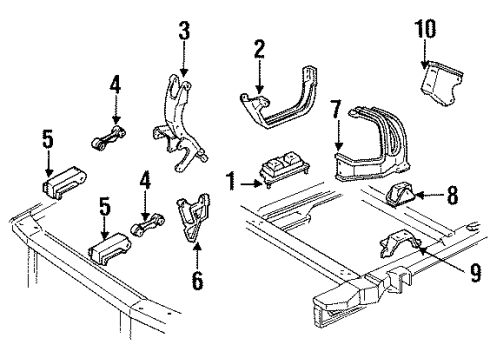 3
2
10
4
7
5
4
1
8
5
6
9