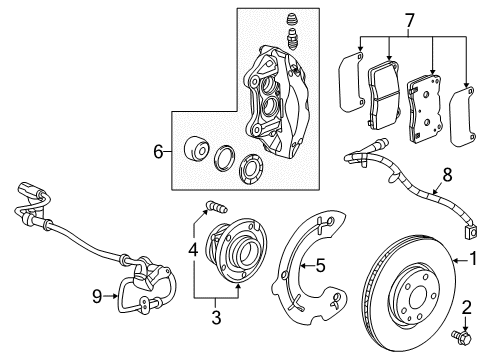 7
6
8
4
5
1
9
3
2