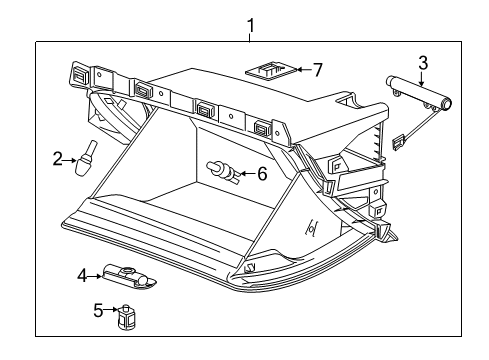 1
7
3
2
6
4
5