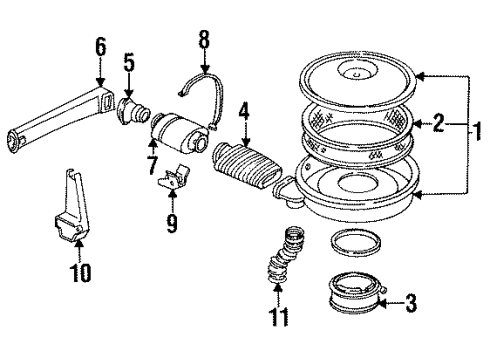 6
5
8
4
2
1
7
9
10
11
3