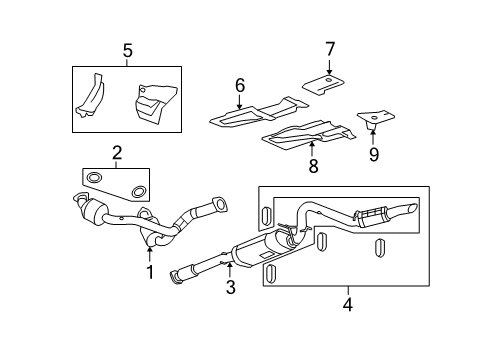 5
7
6
9
8
2
1
3
4