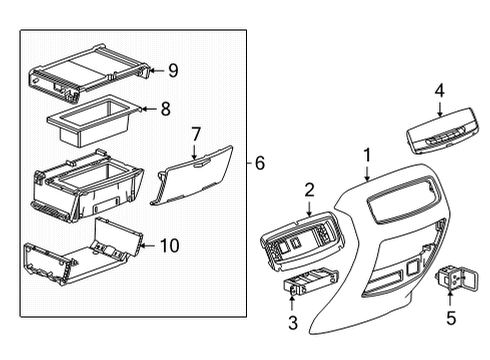 9
8
7
6
10
4
1
2
3
5