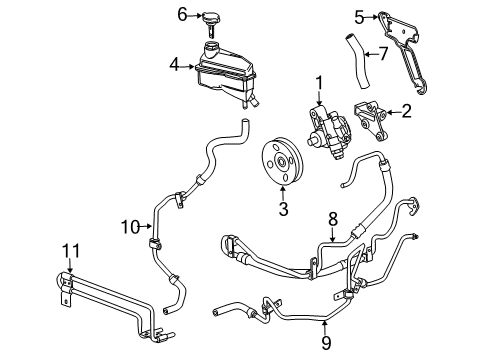 6
5
7
4
1
2
3
10
8
11
9