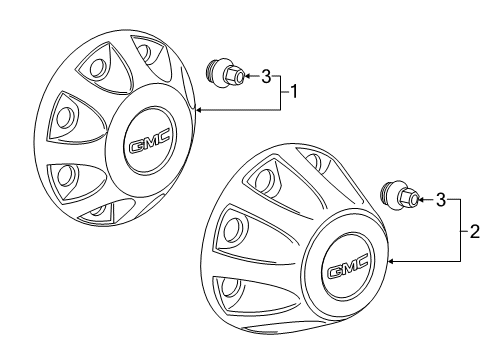 GMC
3
1
GMC
3
2