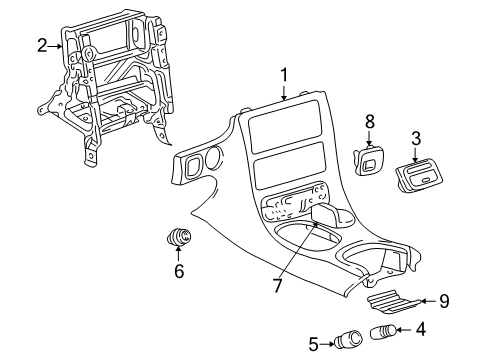 2
1
8
3
6
7
9
4
5