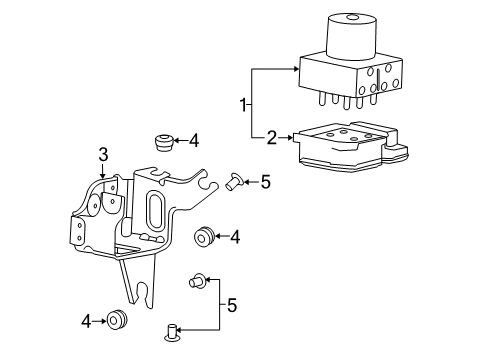 1
2
4
3
5
4
5
4