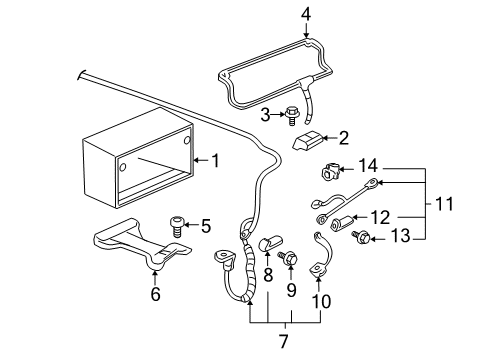 4
3
2
1
14
11
12
13
5
6
8
9
10
7