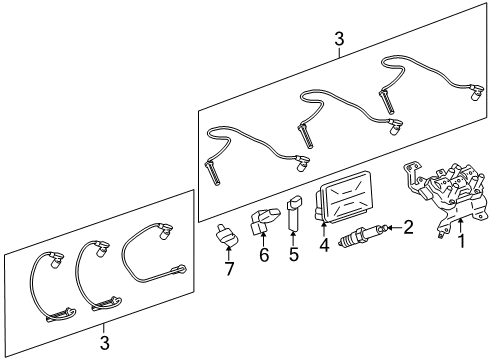 3
2
1
4
5
6
7
3