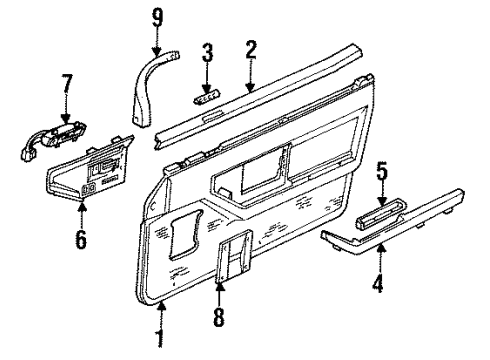 9
3
2
7
5
6
4
8
1