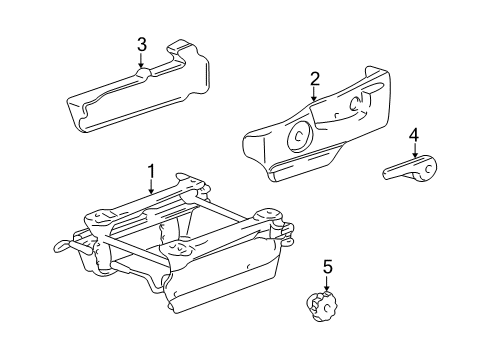 3
2
4
1
5