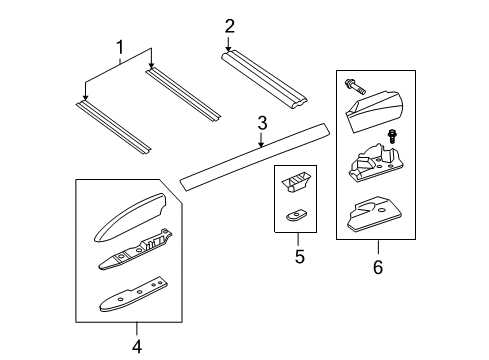 1
2
3
4
5
6