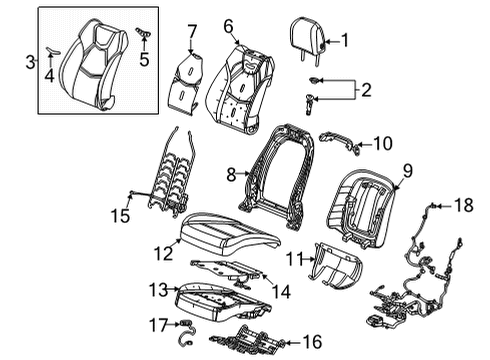 3
4
5
7
6
1
2
10
8
9
15
18
12
11
14
13
17
16