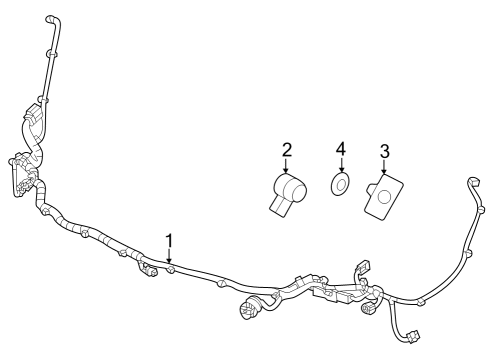 2
4
3
1