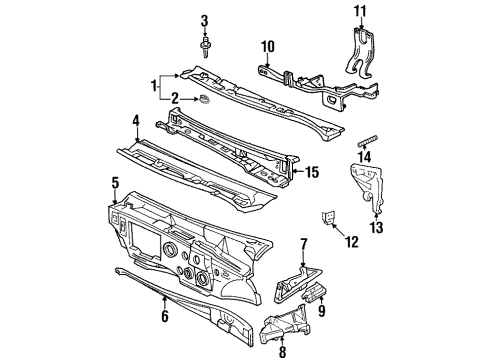 3
11
10
1
2
4
15
14
5
13
12
7
9
6
8