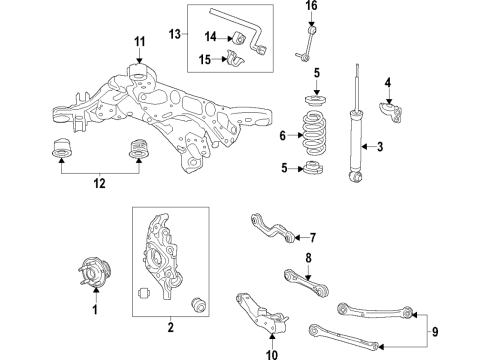 16
13
14
15
11
5
4
6
3
5
12
7
8
1
2
10
9