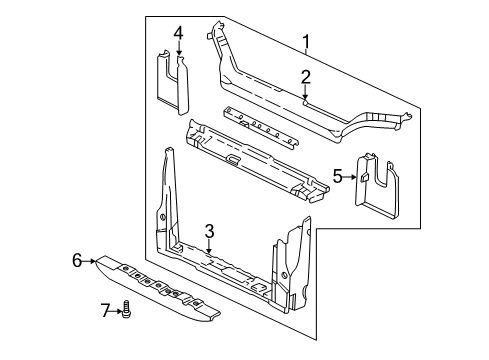 4
1
2
5
3
6
7