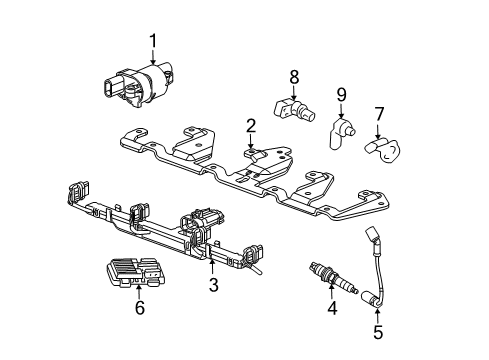 1
8
9
7
2
3
6
4
5