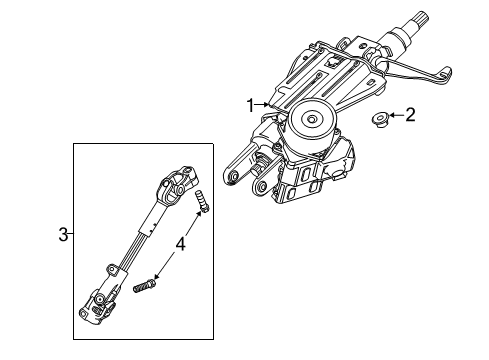 1
2
3
4