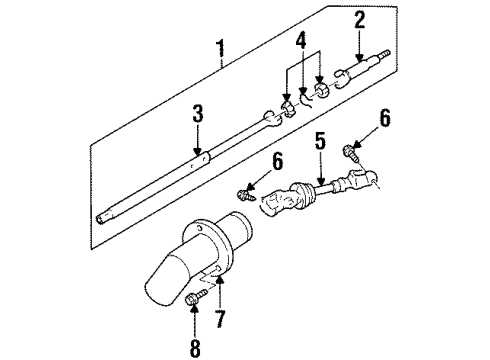 1
2
4
3
6
5
6
7
8