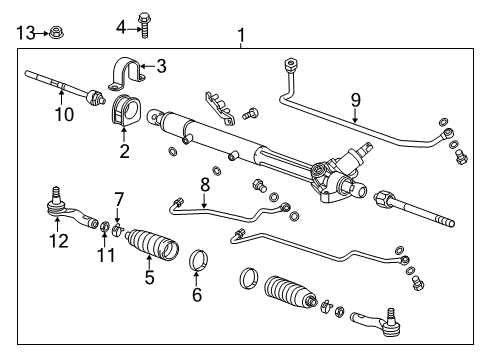 13
4
1
3
10
2
9
8
7
12
11
5
6