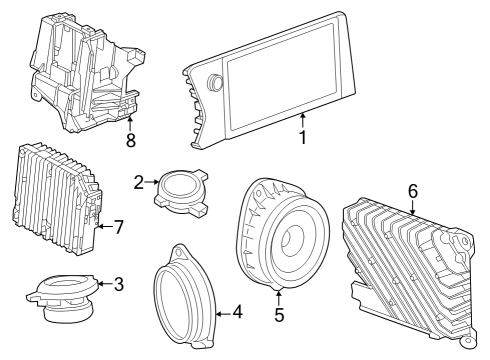 8
1
2
6
7
3
4
5