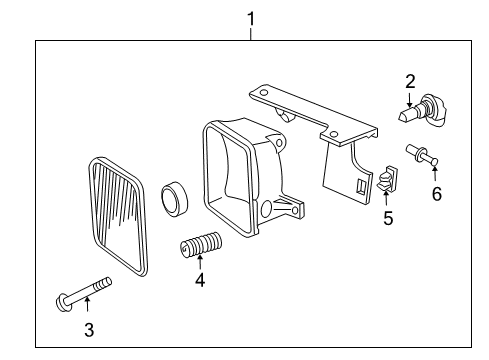 1
2
6
5
4
3