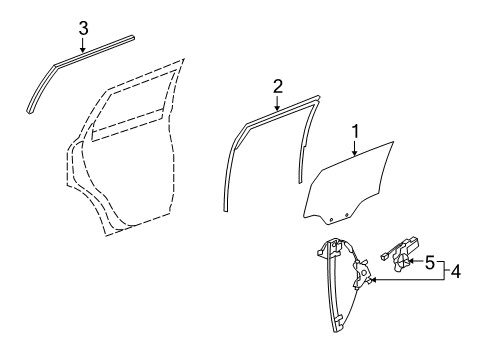 3
2
1
5
4