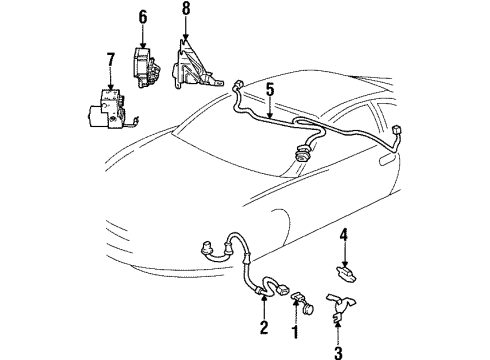 6
8
7
5
4
2
1
3