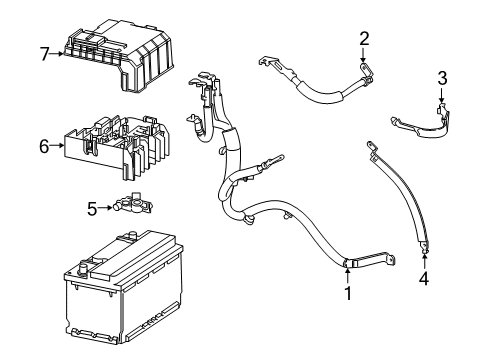 7
2
3
6
5
1
4