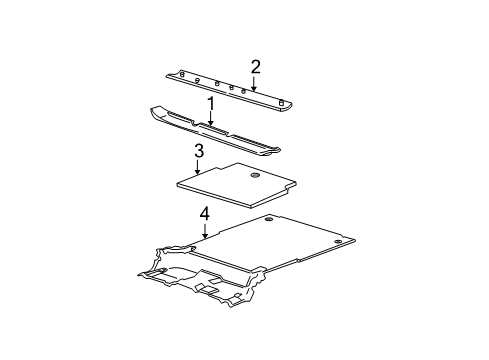 2
1
3
4