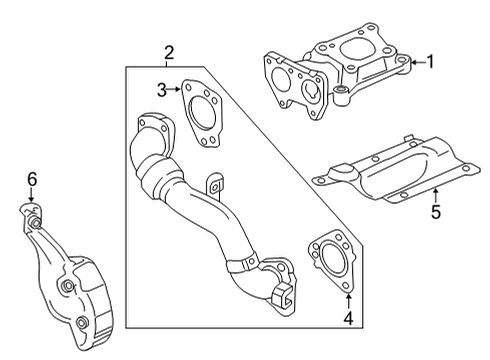 2
1
3
6
5
4