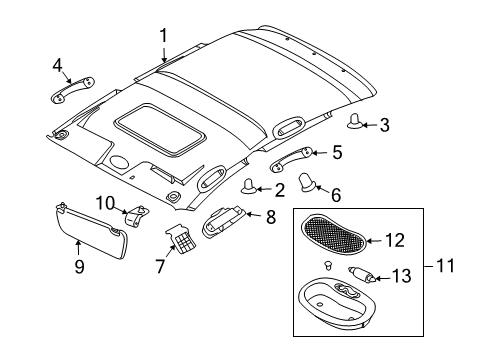 1
4
3
5
2
6
10
8
9
7
12
11
13