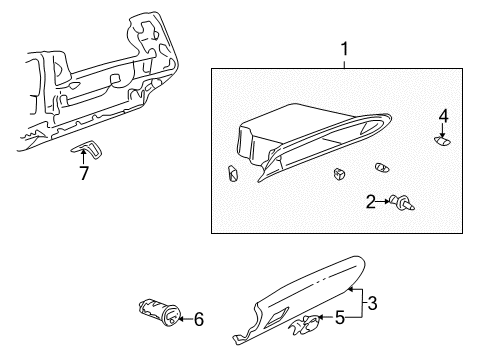 1
4
7
2
3
6
5