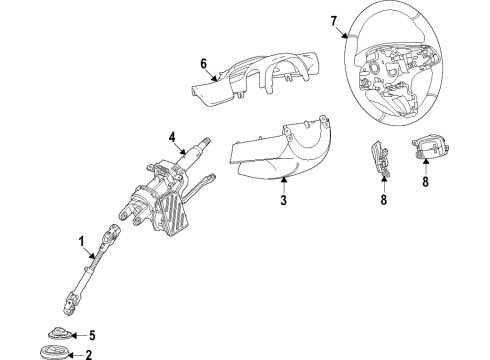 7
6
4
3
8
8
1
5
2