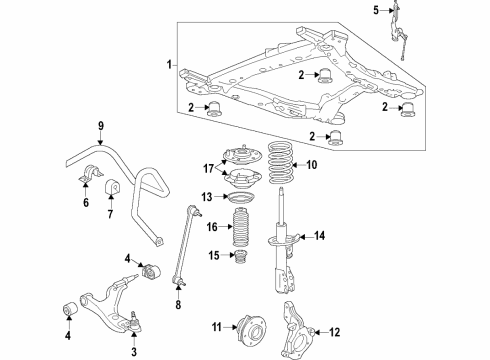 5
1
2
2
2
2
9
17
10
6
7
13
16
14
15
4
8
4
3
11
12