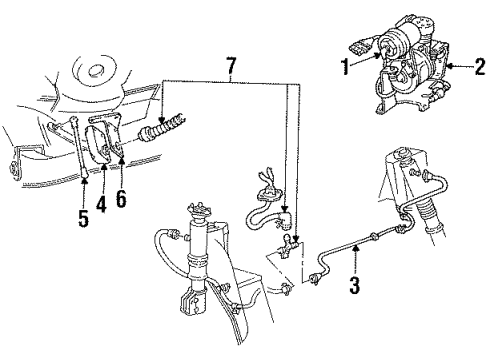 7
1
2
5
4
6
3