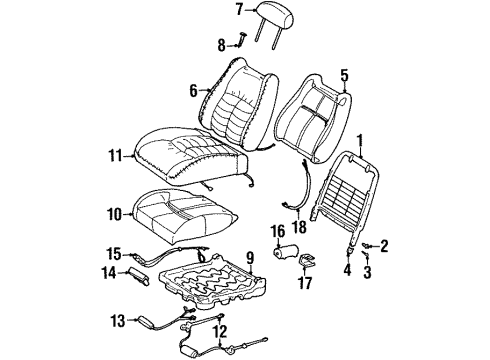 7
8
6
5
1
11
10
18
16
2
15
9
4
3
14
17
13
12