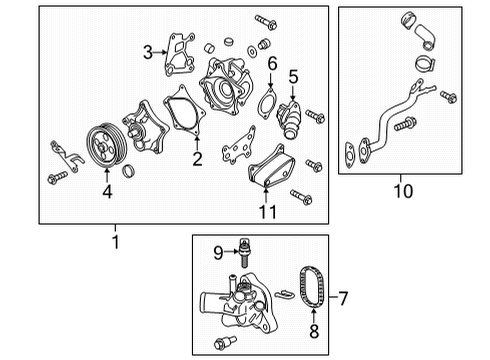 3
6
5
2
4
11
1
10
9
7
8