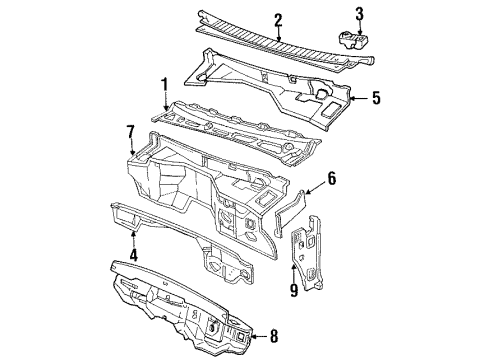 2
3
5
1
7
6
4
9
8